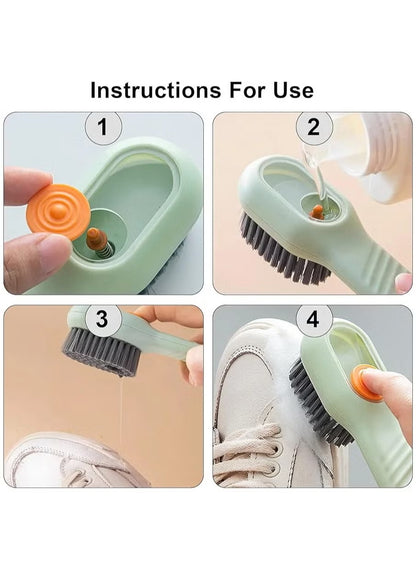 Instructions For Use

1

2

3

4